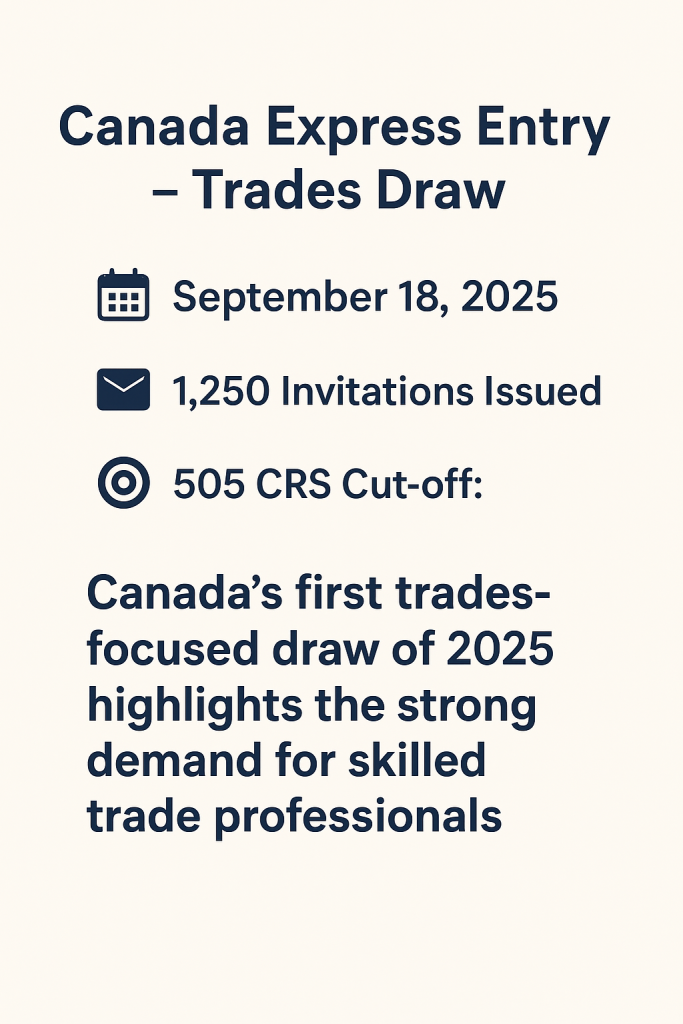 Canada Express Entry – Trades Draw

September 18, 2025

1,250 Invitations Issued

505 CRS Cut-off:

Canada's first trades-focused draw of 2025 highlights the strong demand for skilled trade professionals